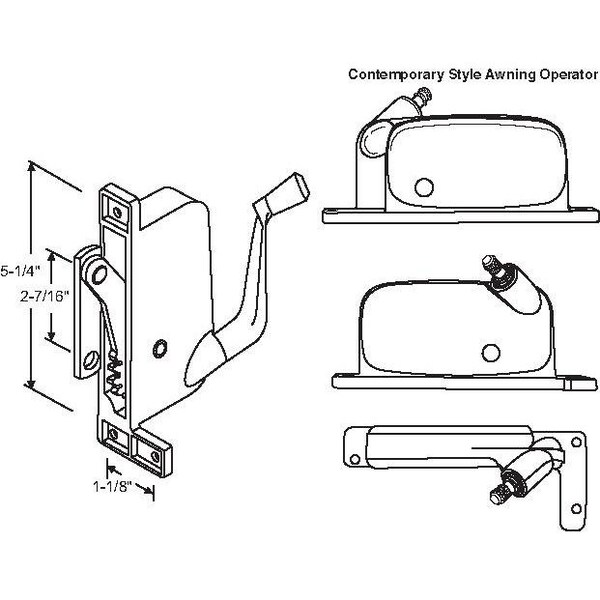 Contemporary Style Awning Operator

5-1/4"

2-7/16"

1-1/8"